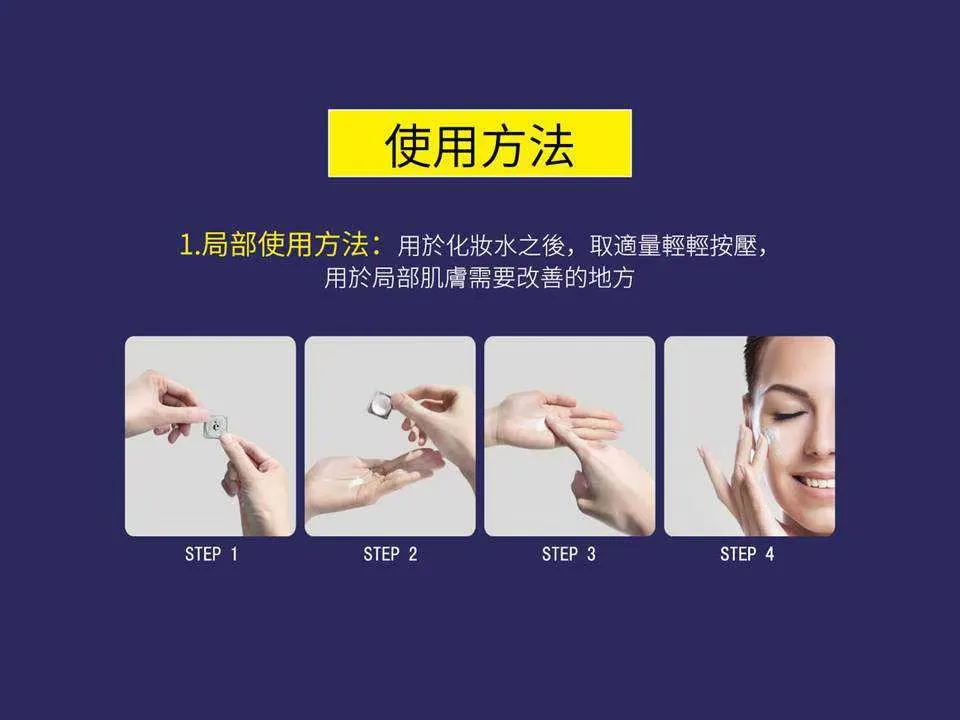 使用方法

1.局部使用方法：用於化妝水之後，取適量輕輕按壓，用於局部肌膚需要改善的地方

STEP 1

STEP 2

STEP 3

STEP 4