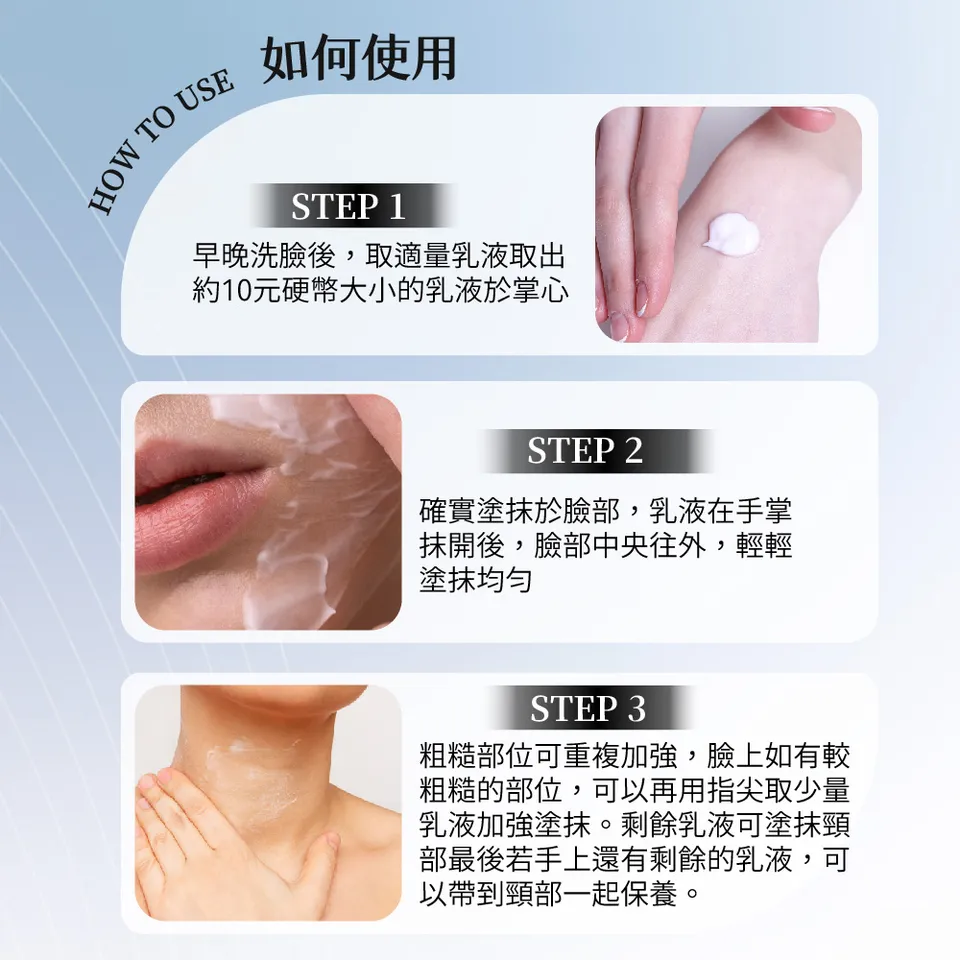 HOW TO USE 如何使用

STEP 1

早晚洗臉後，取適量乳液取出約10元硬幣大小的乳液於掌心

STEP 2

確實塗抹於臉部，乳液在手掌抹開後，臉部中央往外，輕輕塗抹均勻

STEP 3

粗糙部位可重複加強，臉上如有較粗糙的部位，可以再用指尖取少量乳液加強塗抹。剩餘乳液可塗抹頸部最後若手上還有剩餘的乳液，可以帶到頸部一起保養。