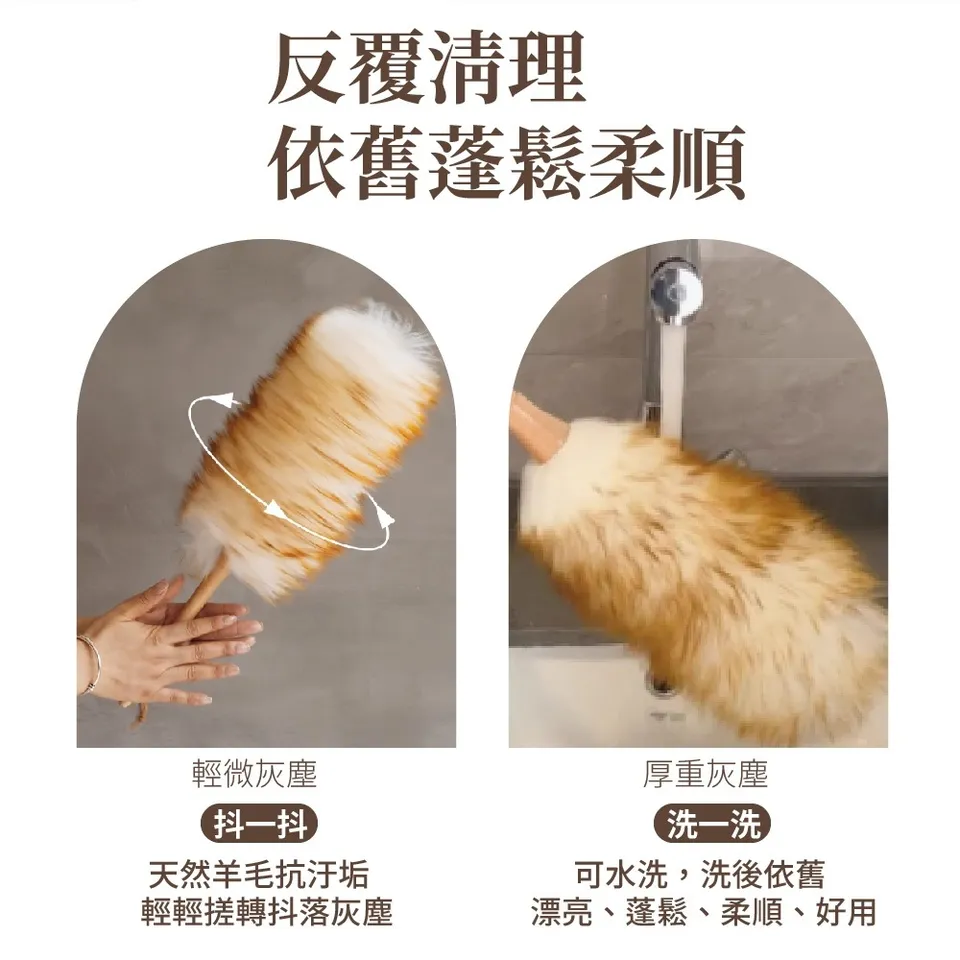 反覆清理
依舊蓬鬆柔順

輕微灰塵
抖一抖
天然羊毛抗汙垢
輕輕搓轉抖落灰塵

厚重灰塵
洗一洗
可水洗，洗後依舊
漂亮、蓬鬆、柔順、好用