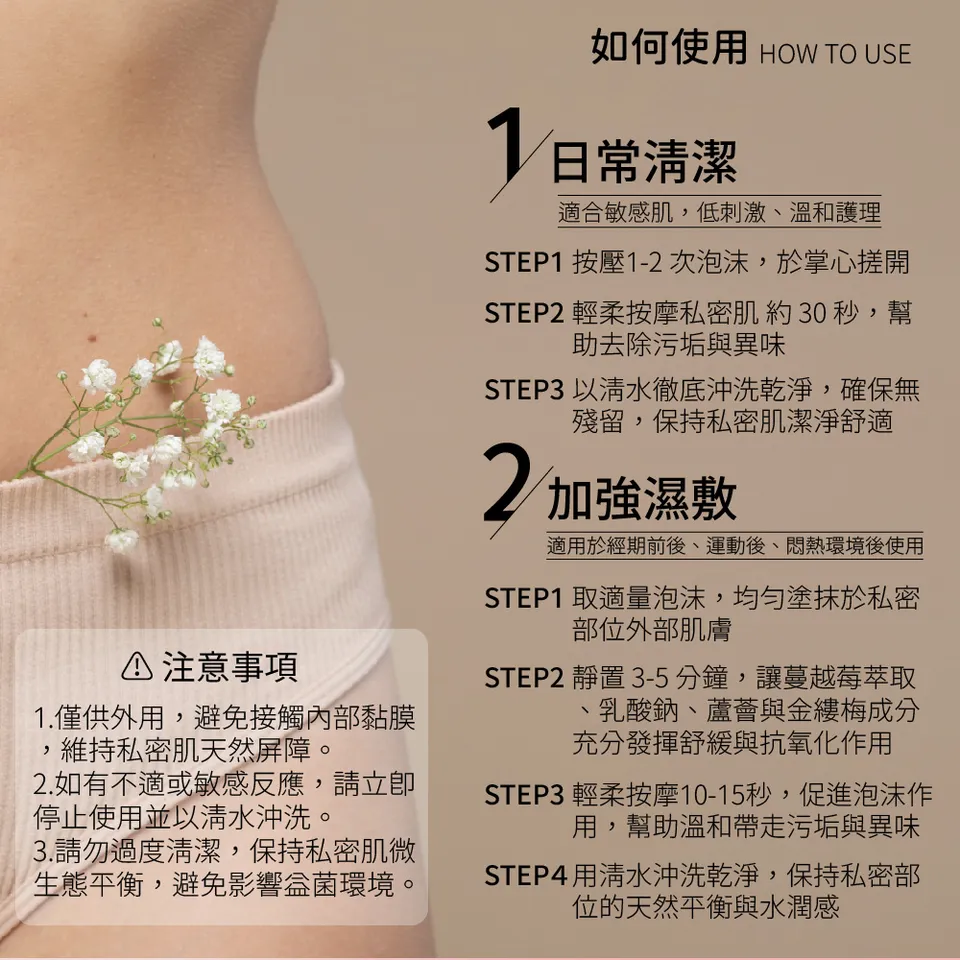 如何使用 HOW TO USE

1 日常清潔

適合敏感肌，低刺激、溫和護理

STEP1 按壓1-2 次泡沫，於掌心搓開

STEP2 輕柔按摩私密肌 約 30 秒，幫助去除污垢與異味

STEP3 以清水徹底沖洗乾淨，確保無殘留，保持私密肌潔淨舒適

2 加強濕敷

適用於經期前後、運動後、悶熱環境後使用

STEP1 取適量泡沫，均勻塗抹於私密部位外部肌膚

STEP2 靜置 3-5 分鐘，讓蔓越莓萃取、乳酸鈉、蘆薈與金縷梅成分充分發揮舒緩與抗氧化作用

STEP3 輕柔按摩10-15秒，促進泡沫作用，幫助溫和帶走污垢與異味

STEP4 用清水沖洗乾淨，保持私密部位的天然平衡與水潤感

⚠ 注意事項

1.僅供外用，避免接觸內部黏膜，維持私密肌天然屏障。
2.如有不適或敏感反應，請立即停止使用並以清水沖洗。
3.請勿過度清潔，保持私密肌微生態平衡，避免影響益菌環境。